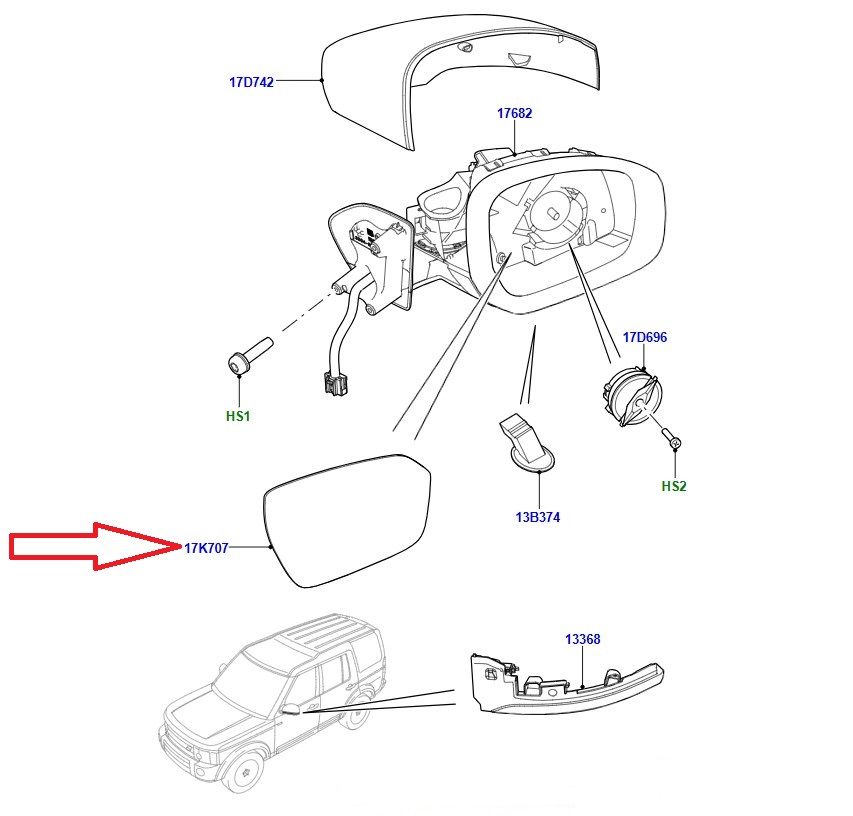 17D742

17682

17D696

HS1

HS2

13B374

17K707

13368