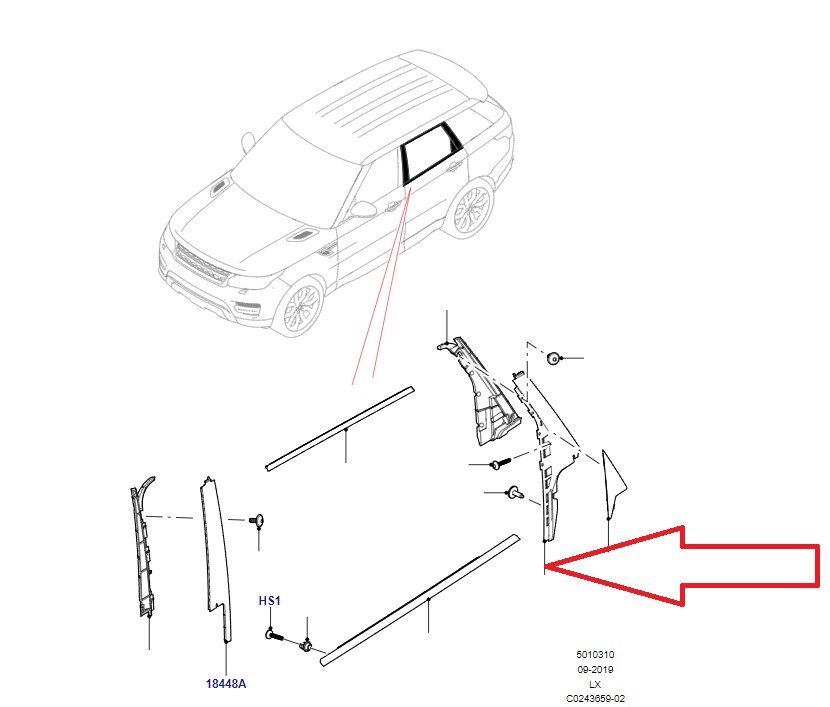 HS1

18448A

5010310
09-2019
LX
C0243659-02