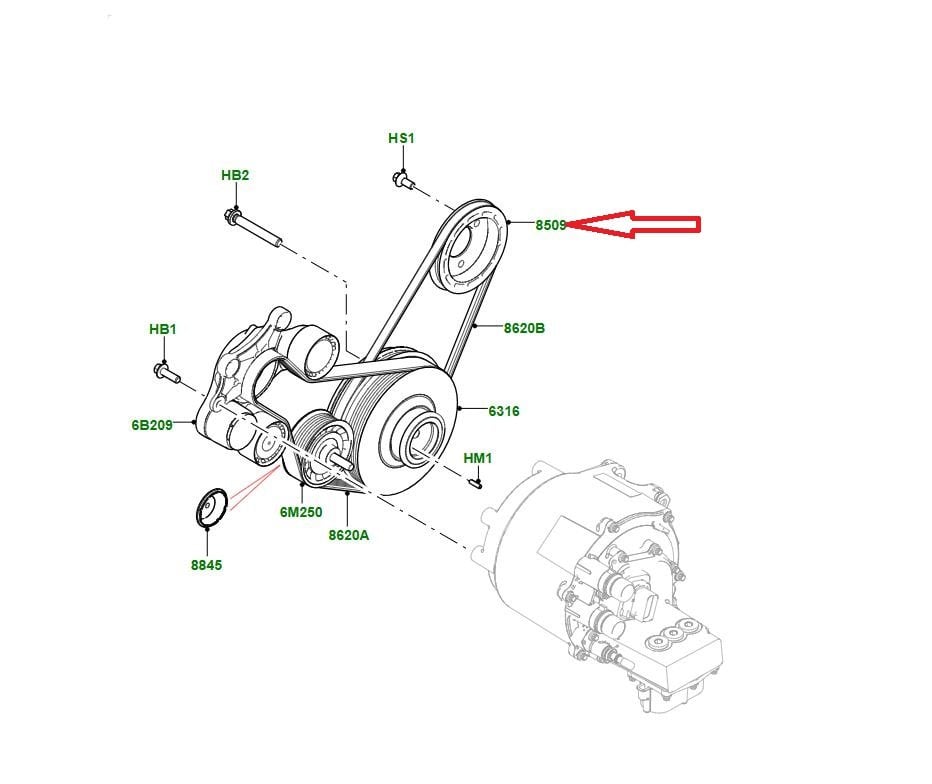 HS1
HB2
8509
HB1
8620B
6B209
6316
HM1
6M250
8620A
8845