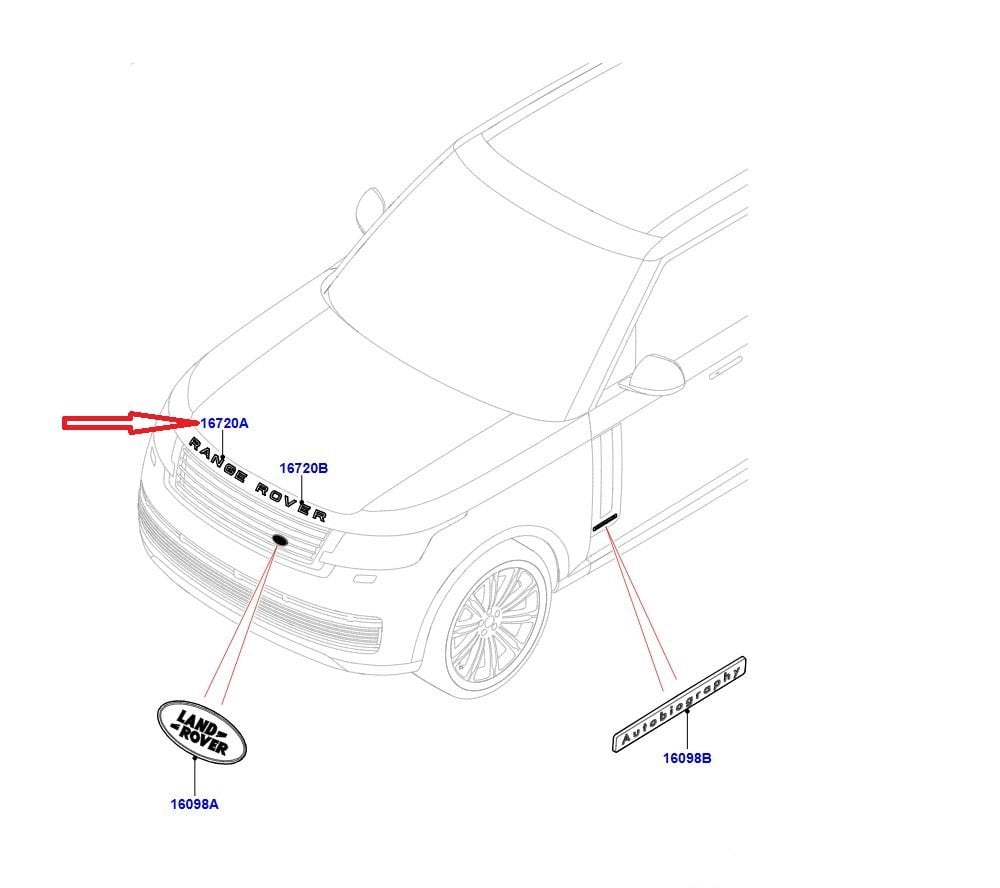 16720A
RANGE ROVER
16720B
LAND ROVER
16098A
Autobiography
16098B