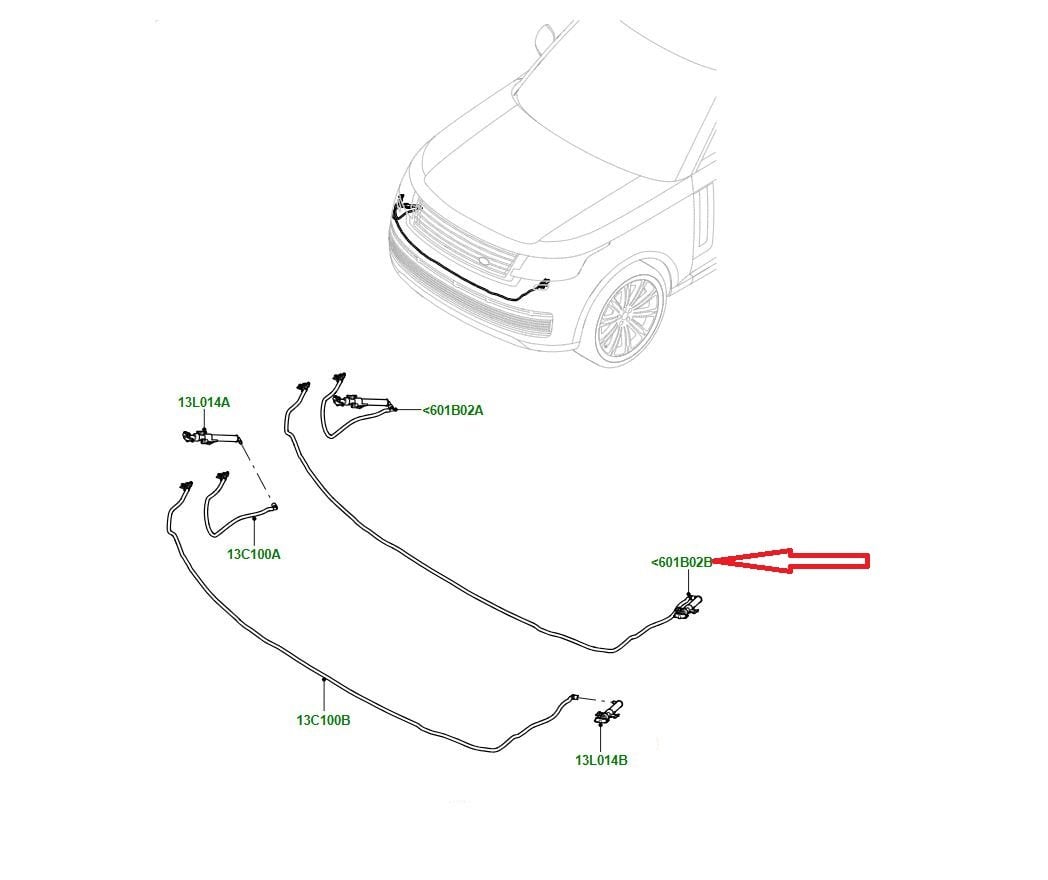 13L014A

<601B02A

13C100A

<601B02B

13C100B

13L014B