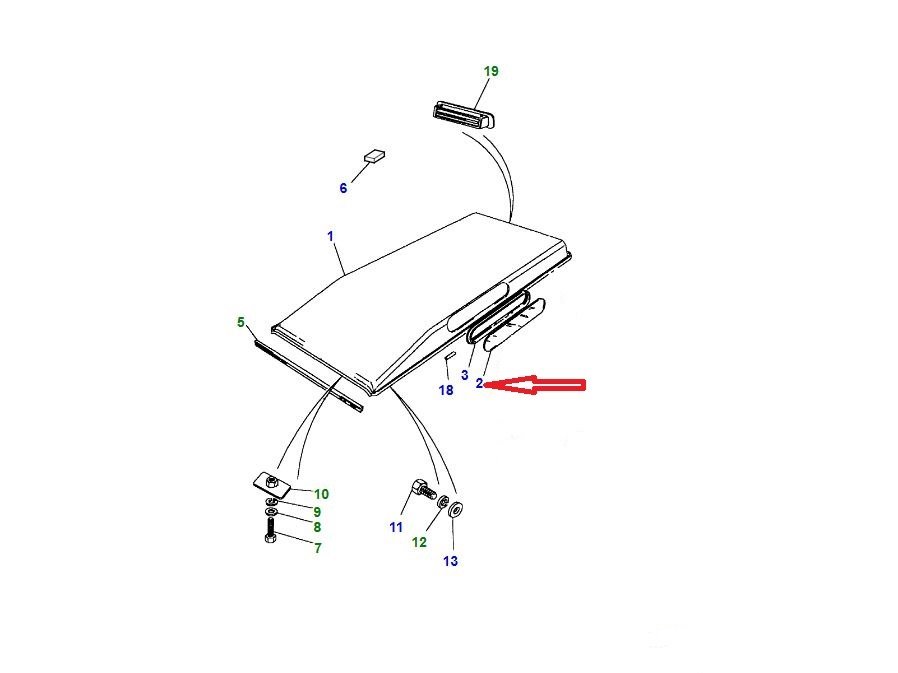 19
6
1
5
3
18
2
10
9
8
7
11
12
13