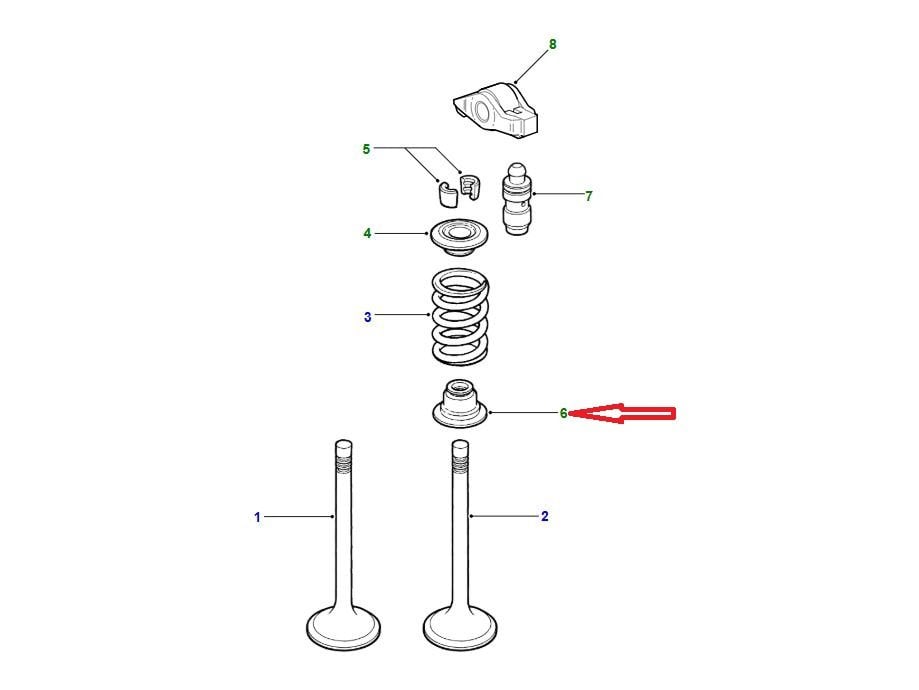 8
5
7
4
3
6
1
2