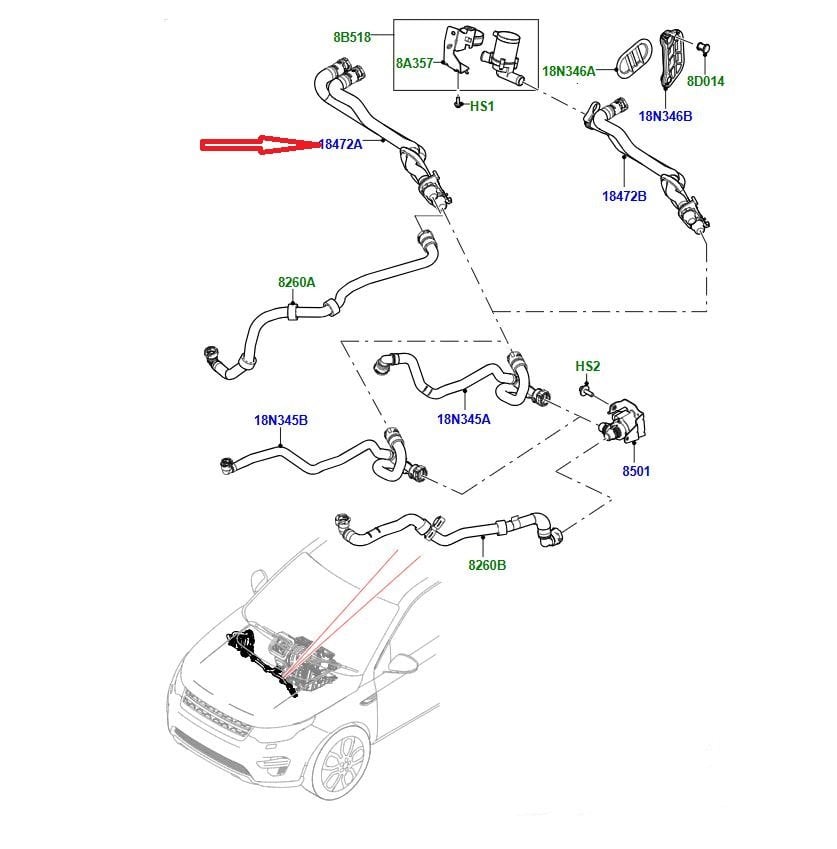 8B518
8A357
HS1
18N346A
8D014
18N346B
18472A
18472B
8260A
HS2
18N345A
18N345B
8501
8260B