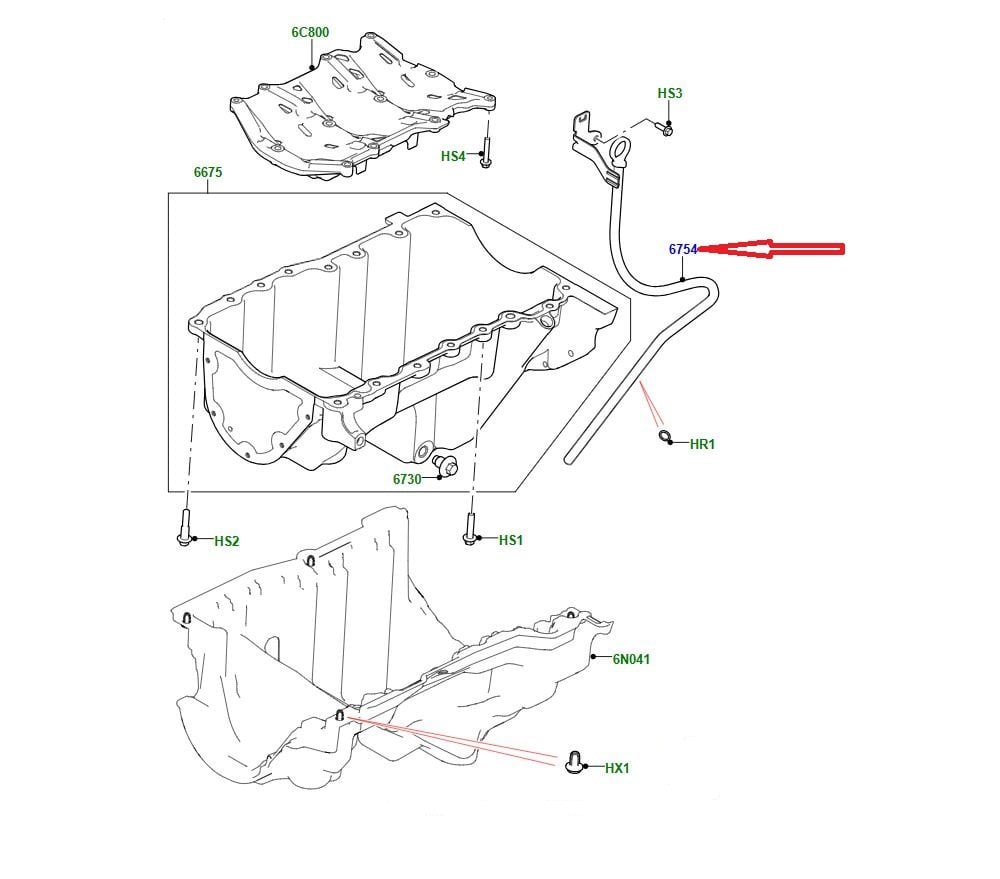 6C800
HS3
HS4
6675
6754
HR1
6730
HS2
HS1
6N041
HX1