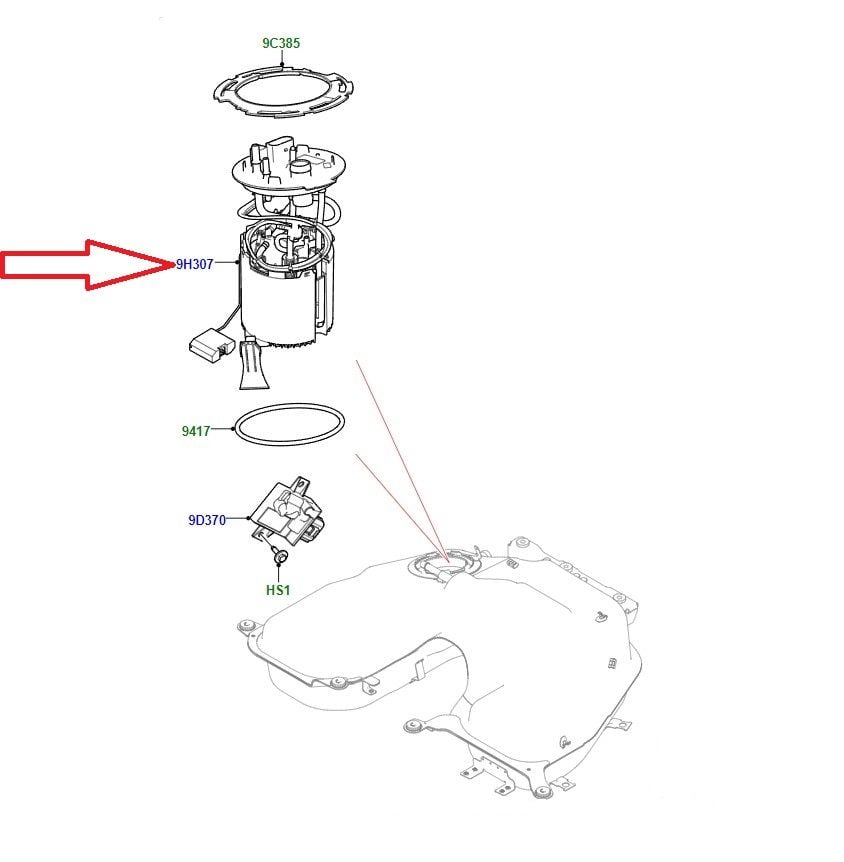 9C385

9H307

9417

9D370

HS1