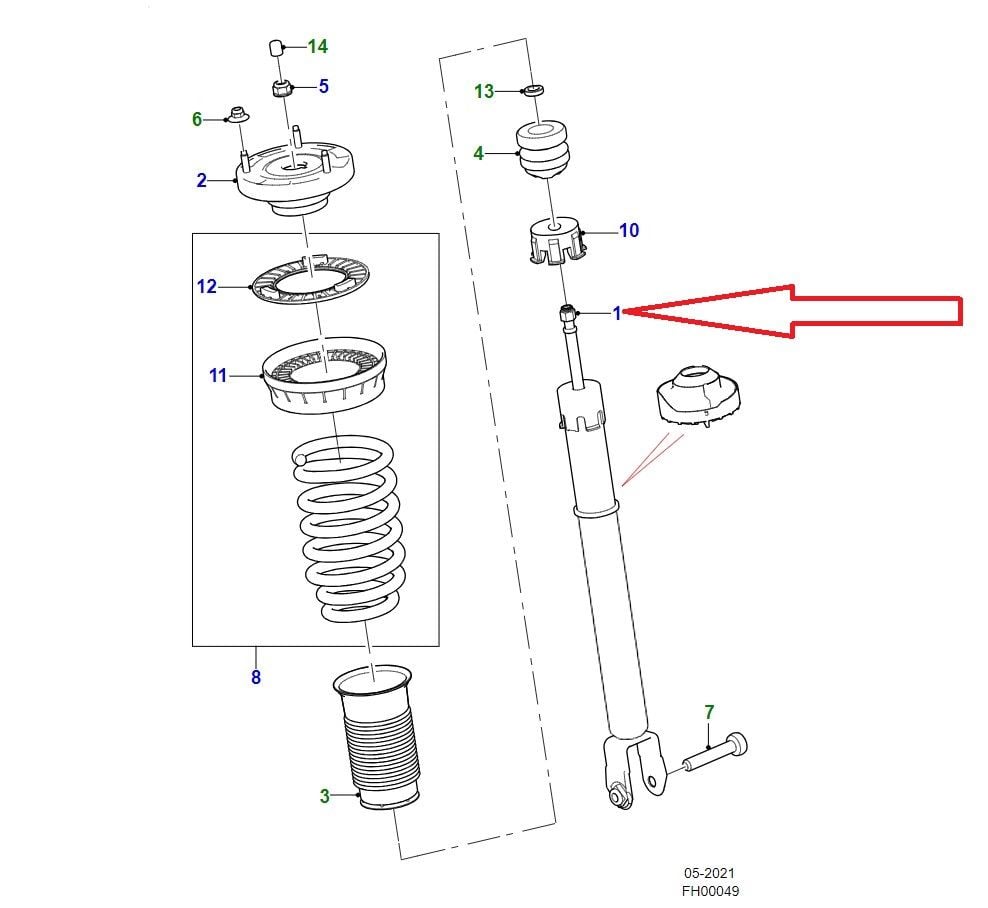 14
5
6
2
12
11
8
3
13
4
10
1
7

05-2021
FH00049