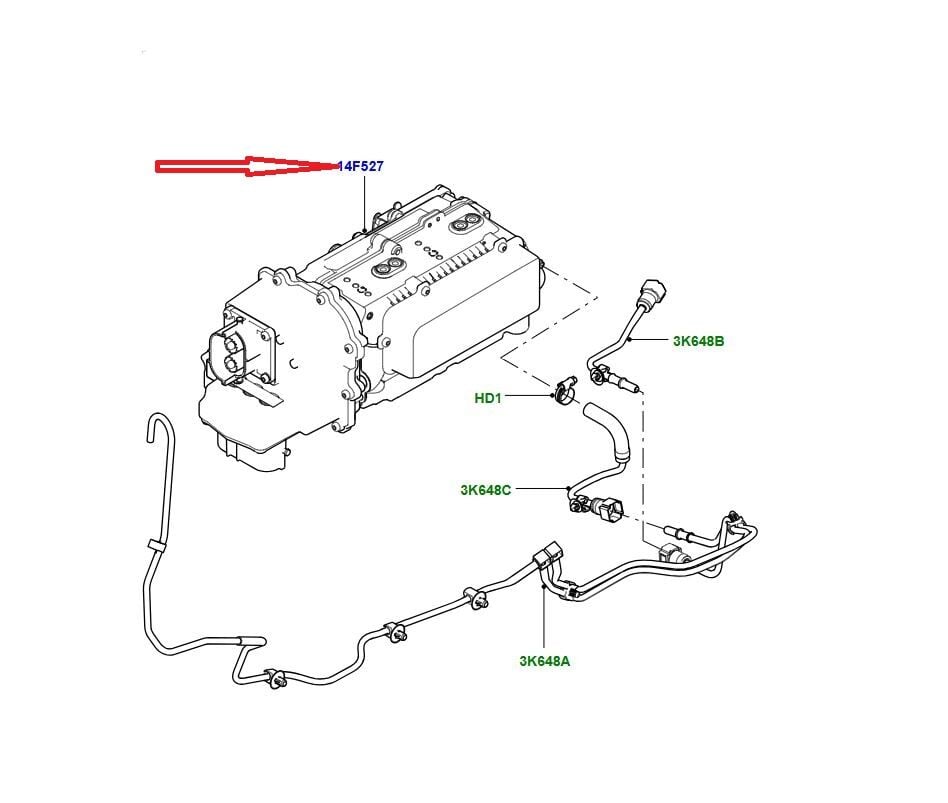 14F527

3K648B

HD1

3K648C

3K648A