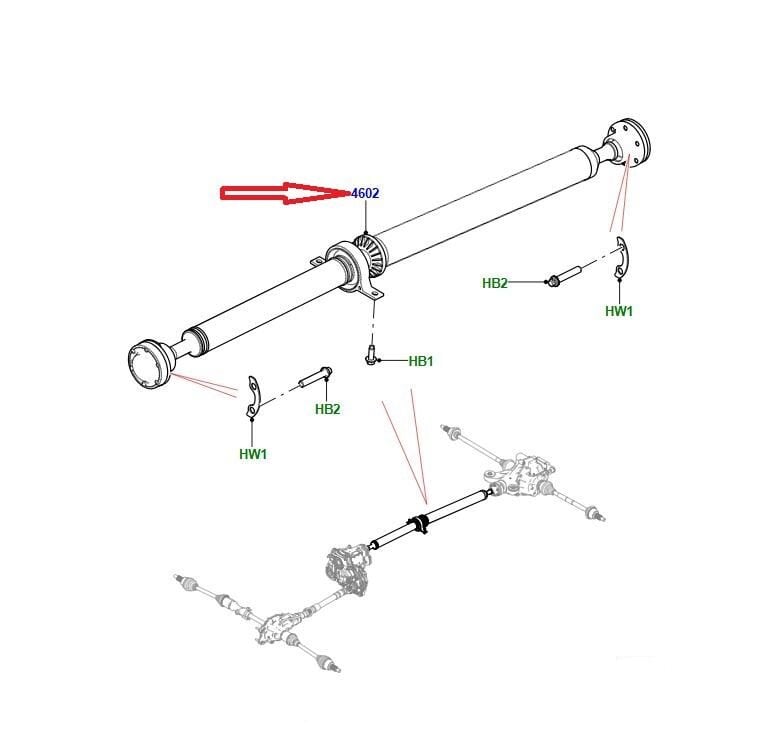 4602

HB2

HW1

HB1

HB2

HW1