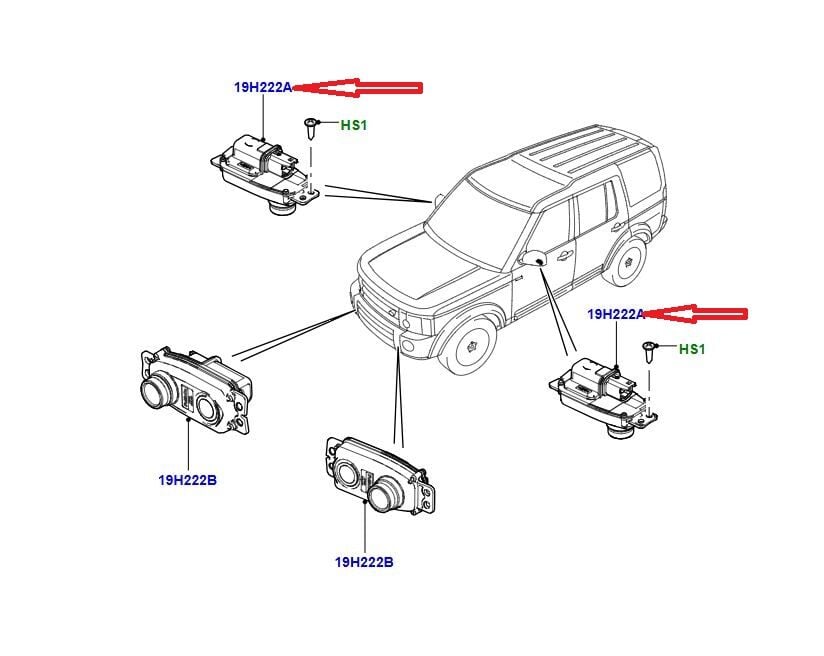 19H222A
HS1
19H222A
HS1
19H222B
19H222B