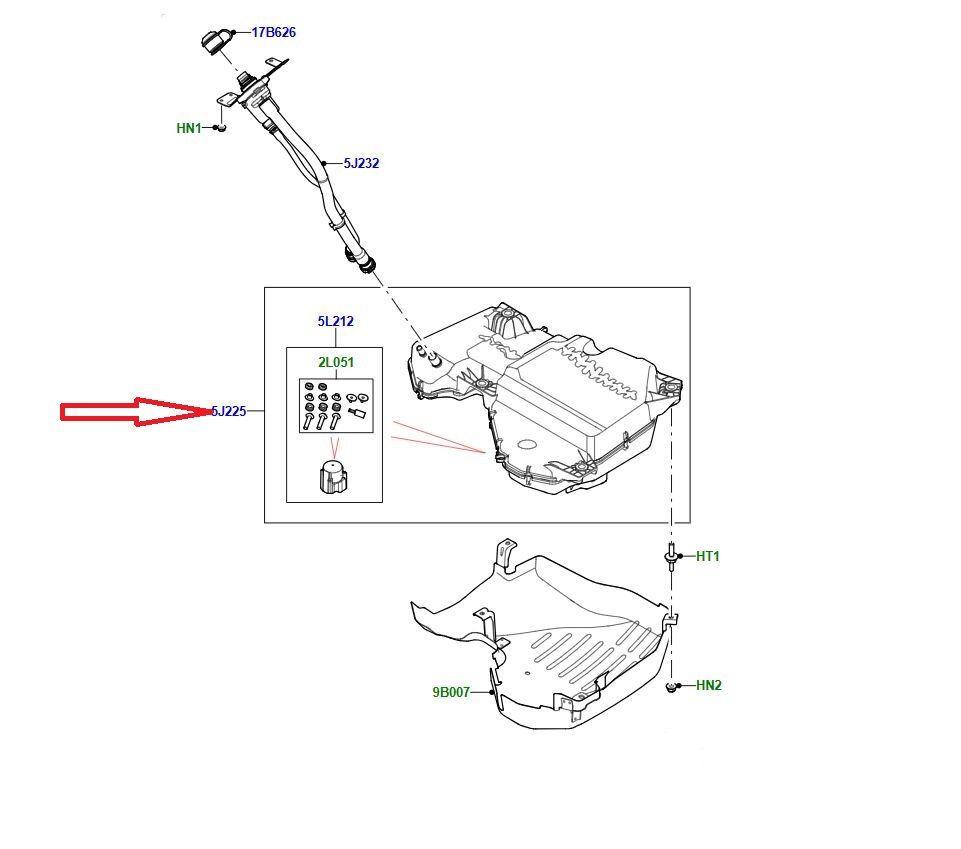 17B626

HN1

5J232

5L212

2L051

5J225

HT1

9B007

HN2