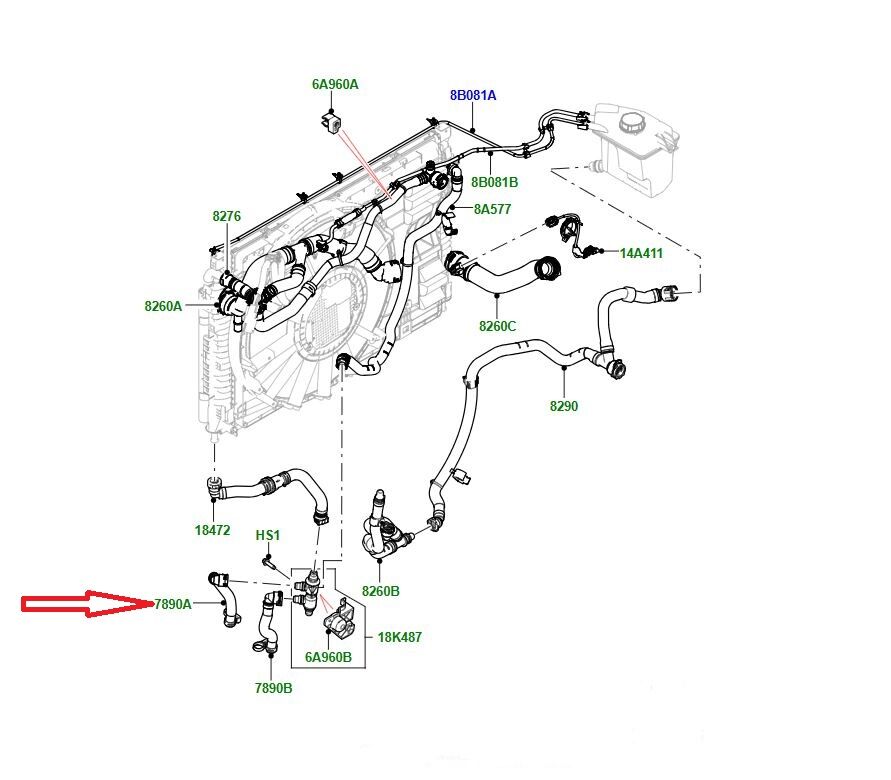 6A960A
8B081A
8B081B
8A577
8276
14A411
8260A
8260C
8290
18472
HS1
8260B
7890A
18K487
6A960B
7890B