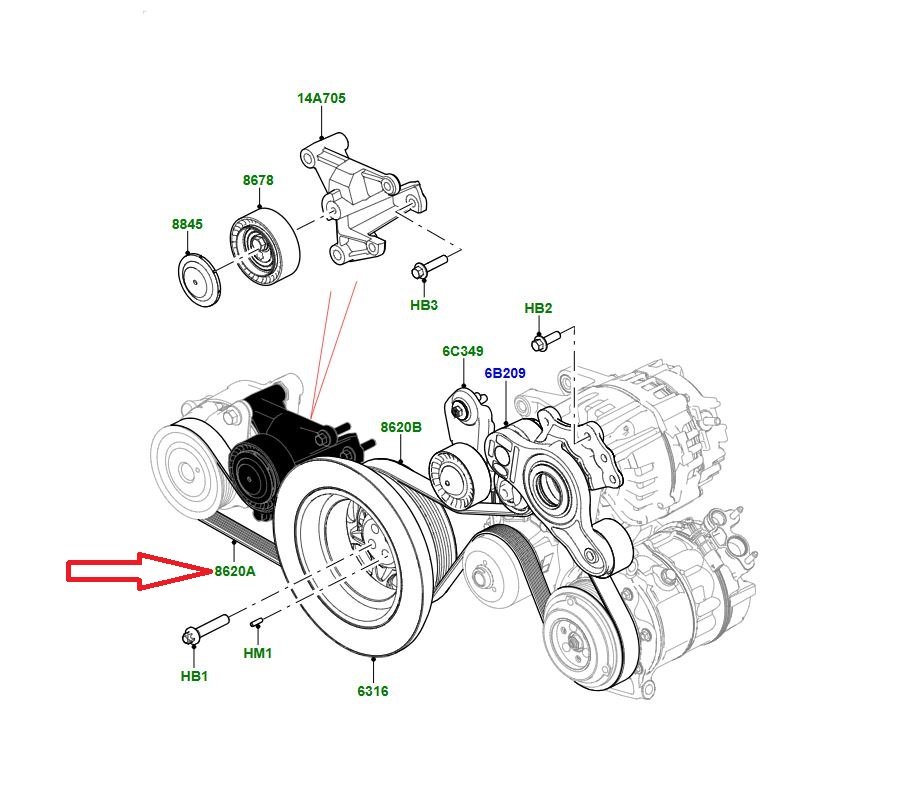 14A705
8678
8845
HB3
HB2
6C349
6B209
8620B
8620A
HB1
HM1
6316